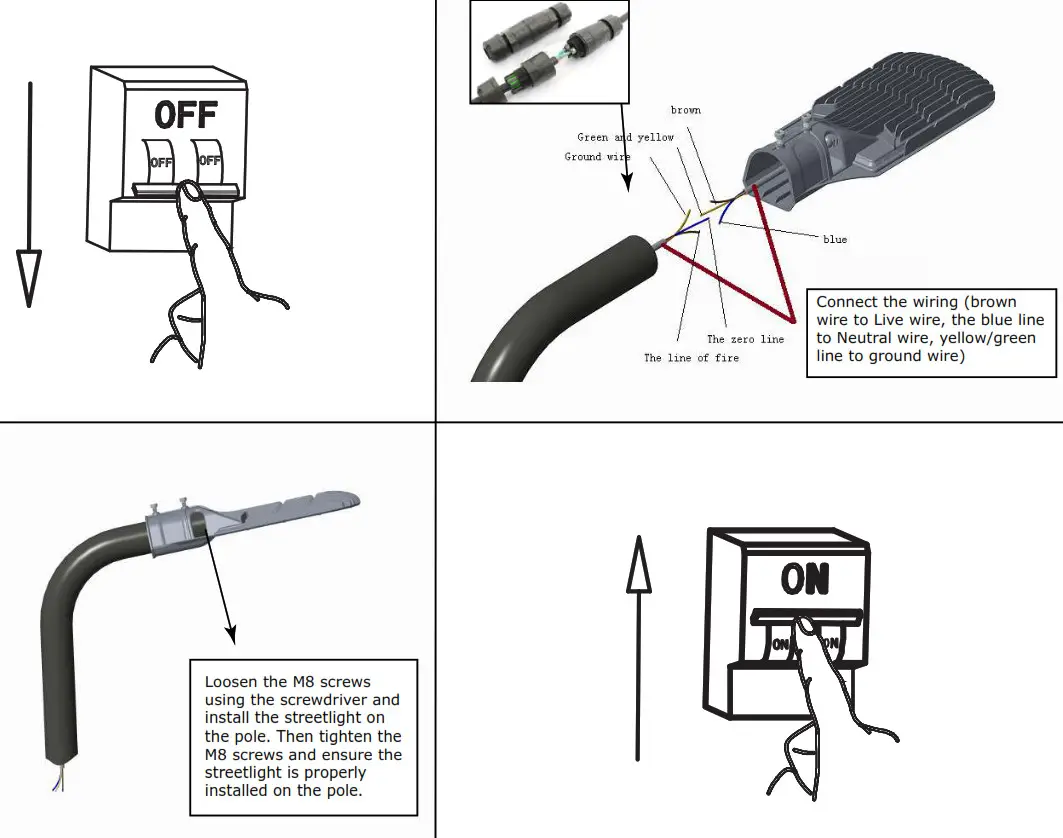 OFF

OFF OFF

brown

Green and yellow

Ground wire

blue

The zero line

The line of fire

Connect the wiring (brown wire to Live wire, the blue line to Neutral wire, yellow/green line to ground wire)

Loosen the M8 screws using the screwdriver and install the streetlight on the pole. Then tighten the M8 screws and ensure the streetlight is properly installed on the pole.

ON

ON ON