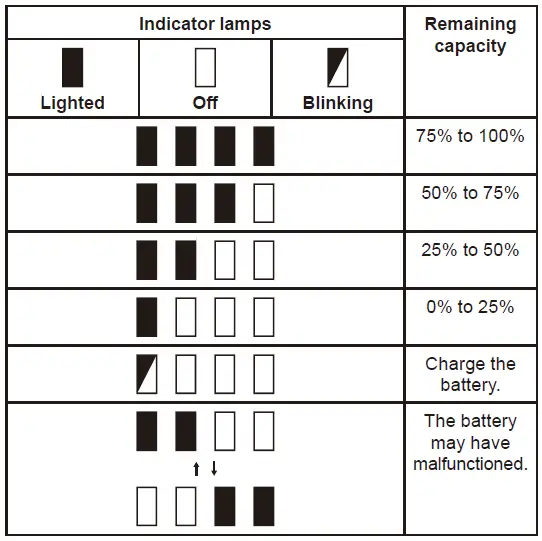 | Indicator lamps | | | Remaining capacity |
|---|---|---|---|
| Lighted | Off | Blinking | |
| | | | 75% to 100% |
| | | | 50% to 75% |
| | | | 25% to 50% |
| | | | 0% to 25% |
| | | | Charge the battery. |
| | | | The battery may have malfunctioned. |