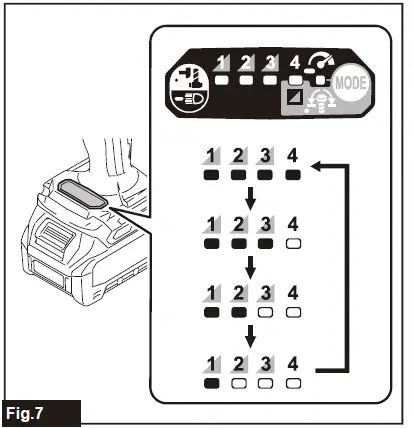 1 2 3 4
MODE

1 2 3 4

1 2 3 4

1 2 3 4

1 2 3 4

Fig.7