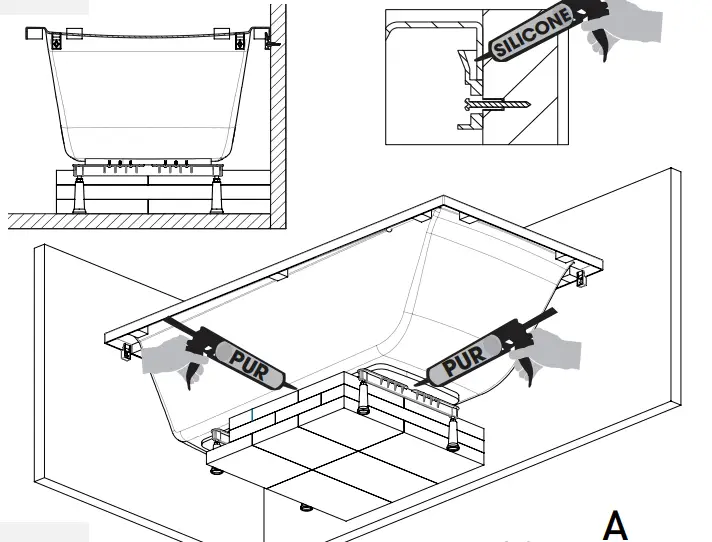 SILICONE

PUR

PUR

A