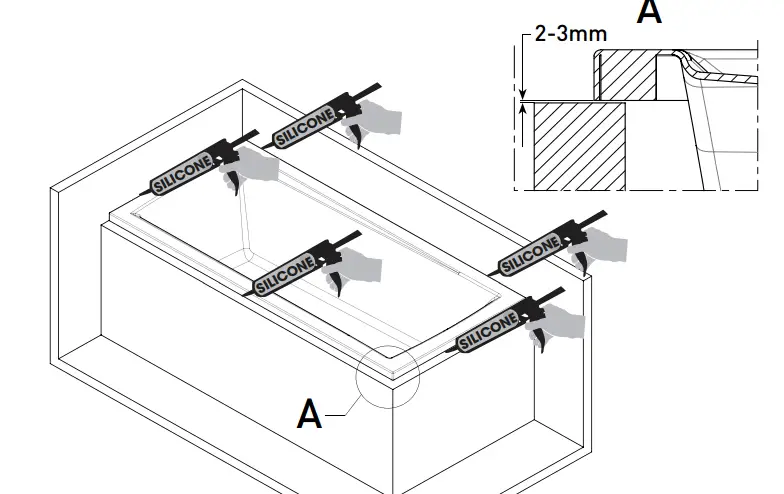 A
2-3mm
SILICONE
SILICONE
SILICONE
SILICONE
SILICONE
A