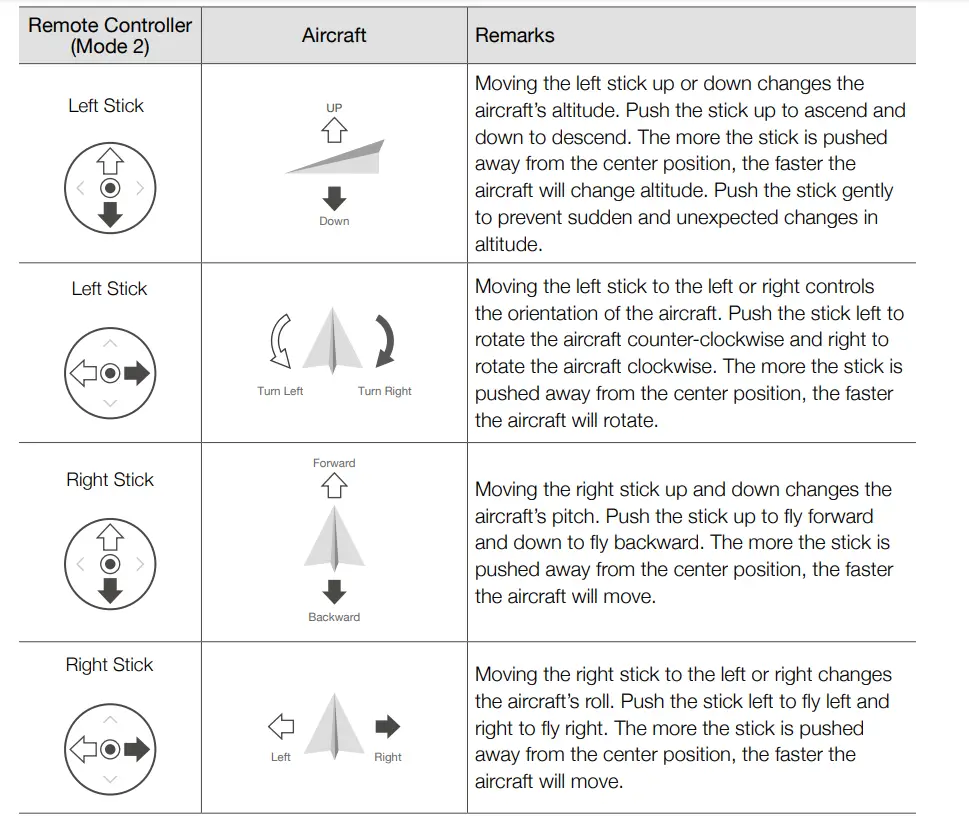 | Remote Controller (Mode 2) | Aircraft | Remarks |
|---|---|---|
| Left Stick | UP Down | Moving the left stick up or down changes the aircraft's altitude. Push the stick up to ascend and down to descend. The more the stick is pushed away from the center position, the faster the aircraft will change altitude. Push the stick gently to prevent sudden and unexpected changes in altitude. |
| Left Stick | Turn Left Turn Right | Moving the left stick to the left or right controls the orientation of the aircraft. Push the stick left to rotate the aircraft counter-clockwise and right to rotate the aircraft clockwise. The more the stick is pushed away from the center position, the faster the aircraft will rotate. |
| Right Stick | Forward Backward | Moving the right stick up and down changes the aircraft's pitch. Push the stick up to fly forward and down to fly backward. The more the stick is pushed away from the center position, the faster the aircraft will move. |
| Right Stick | Left Right | Moving the right stick to the left or right changes the aircraft's roll. Push the stick left to fly left and right to fly right. The more the stick is pushed away from the center position, the faster the aircraft will move. |