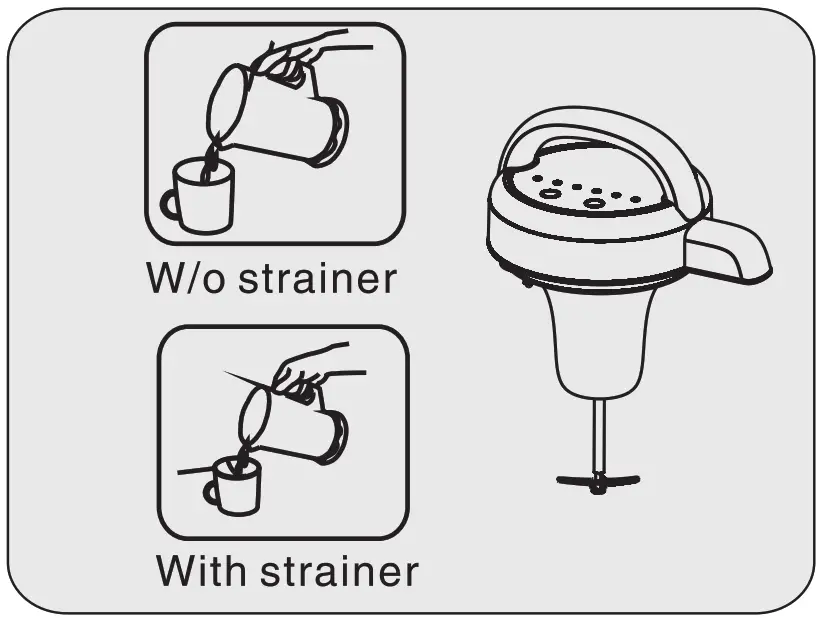 W/o strainer

With strainer