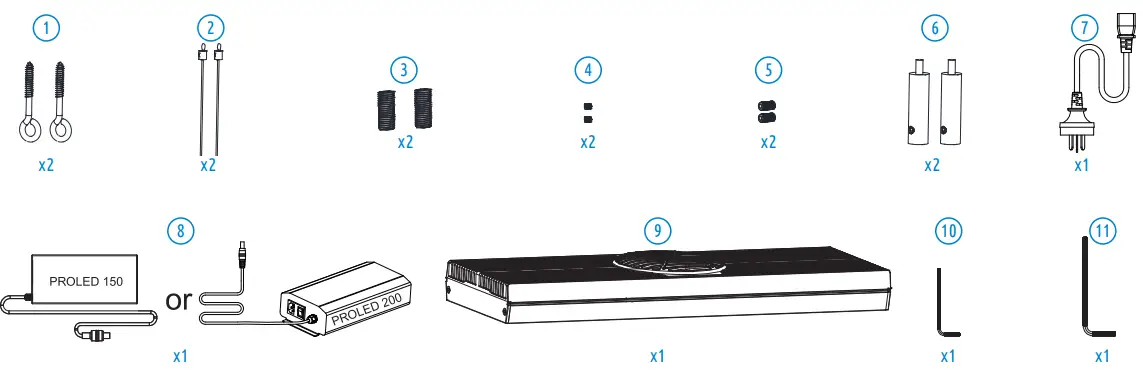 1
x2

2
x2

3
x2

4
x2

5
x2

6
x2

7
x1

8
PROLED 150
or
PROLED 200
x1

9
x1

10
x1

11
x1