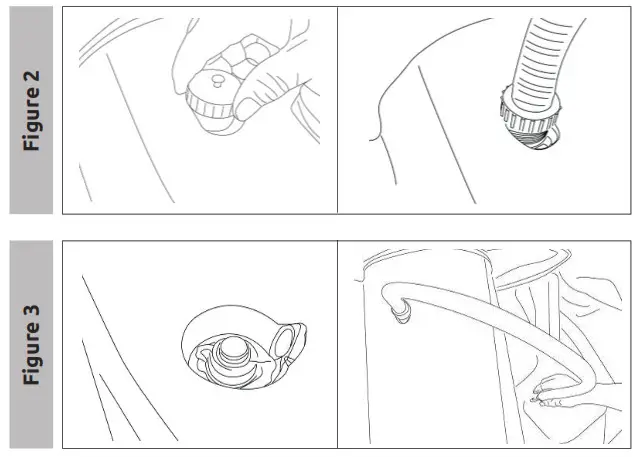 Figure 2

Figure 3