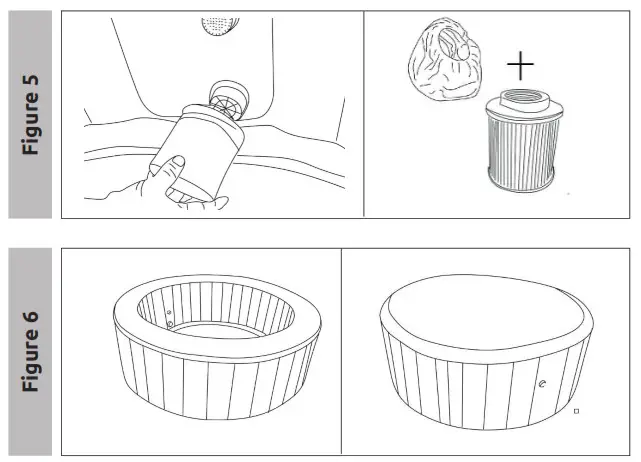 Figure 5

Figure 6