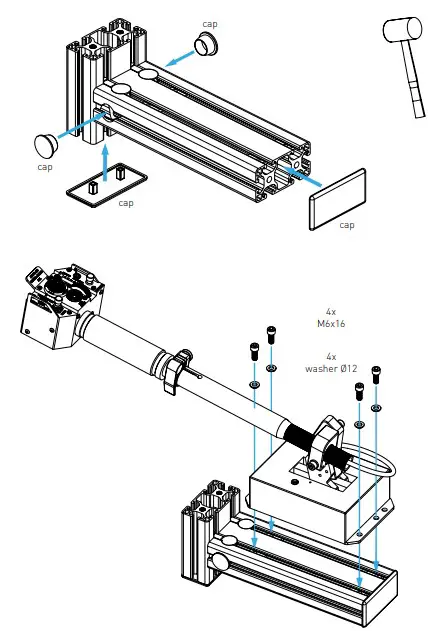 cap

cap

cap

cap

4x
M6x16

4x
washer Ø12