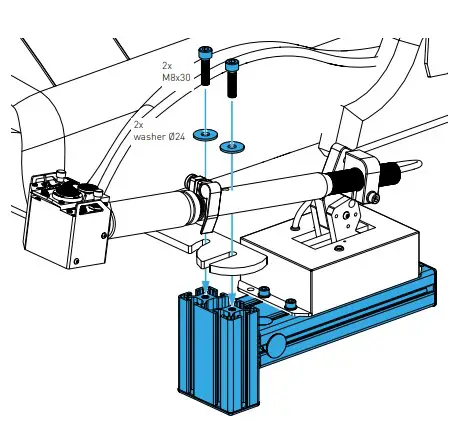 2x
M8x30

2x
washer Ø24