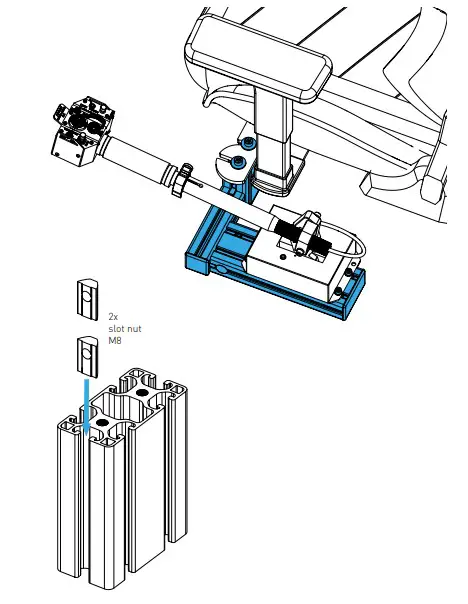 2x
slot nut
M8