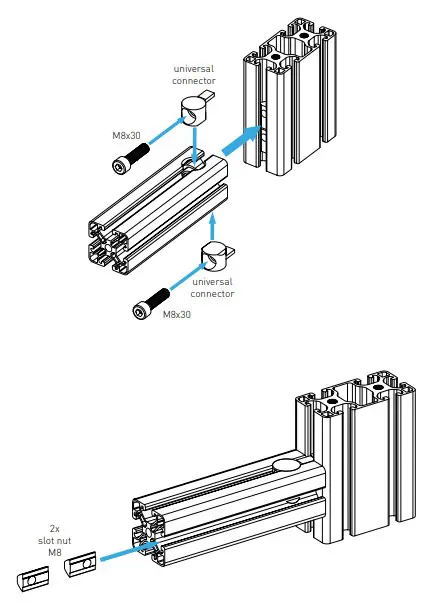 universal connector

M8x30

universal connector

M8x30

2x slot nut M8