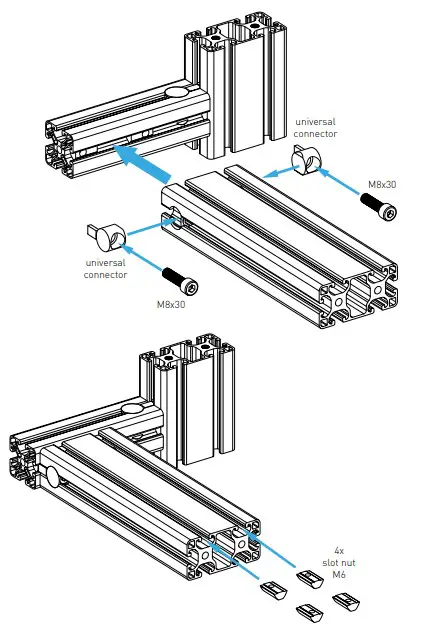 universal connector

M8x30

universal connector

M8x30

4x slot nut M6