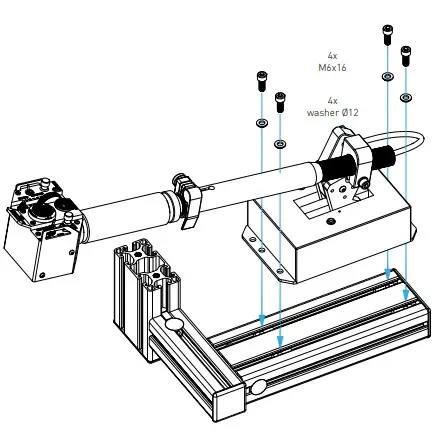 4x
M6x16

4x
washer Ø12