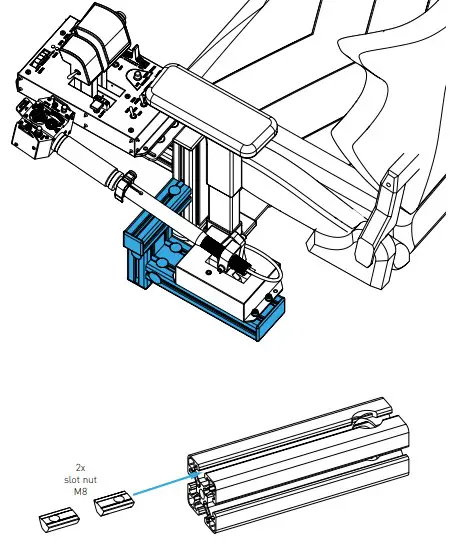 2x
slot nut
M8