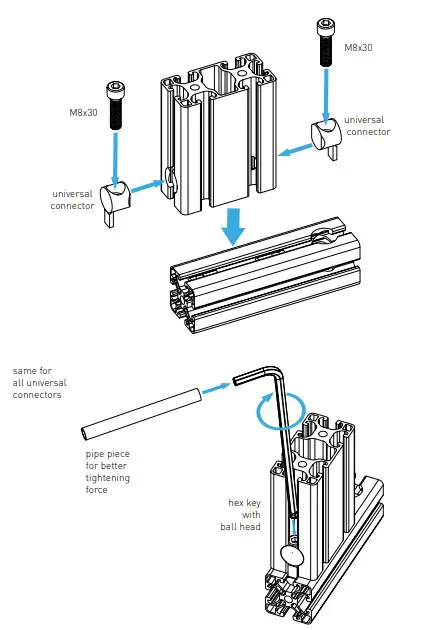 M8x30

M8x30

universal connector

universal connector

same for all universal connectors

pipe piece for better tightening force

hex key with ball head