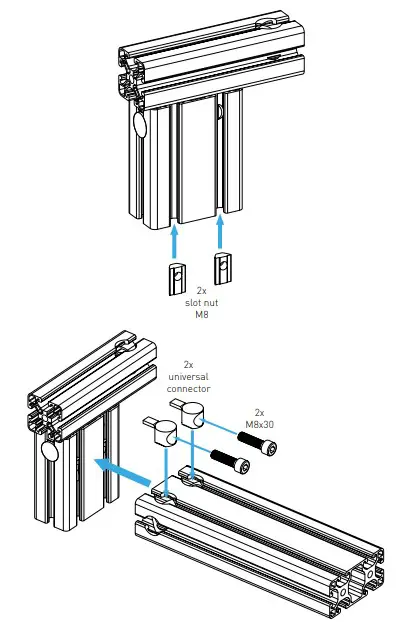 2x
slot nut
M8

2x
universal
connector

2x
M8x30