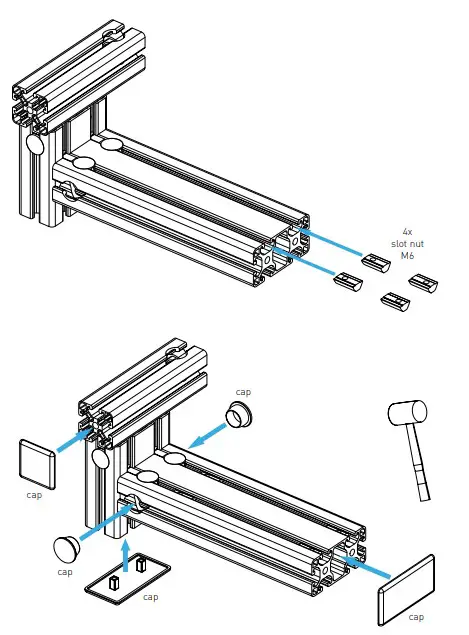 4x
slot nut
M6

cap

cap

cap

cap

cap