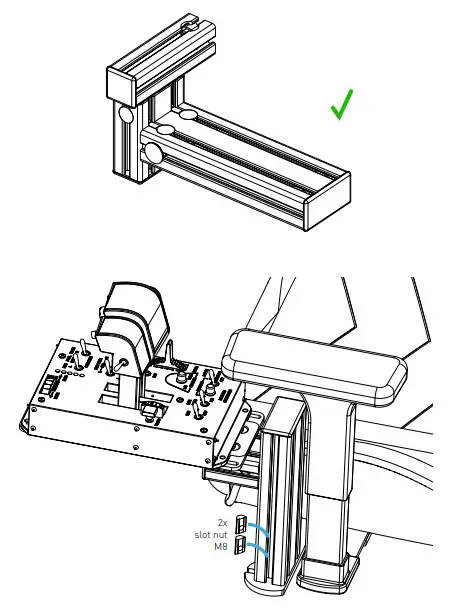 2x
slot nut
M8