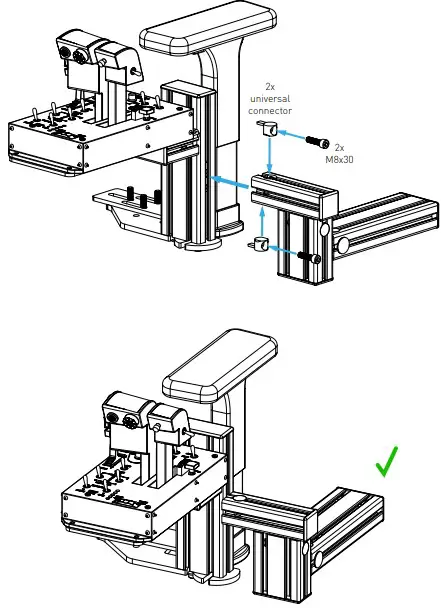 2x
universal
connector

2x
M8x30