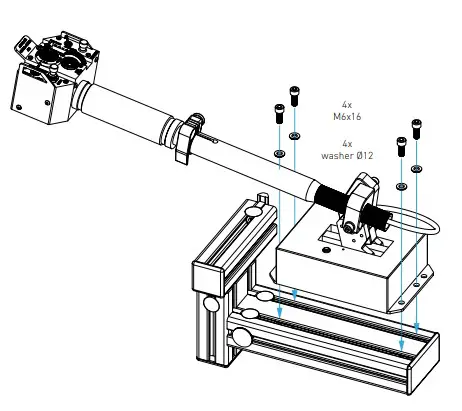 4x
M6x16

4x
washer Ø12