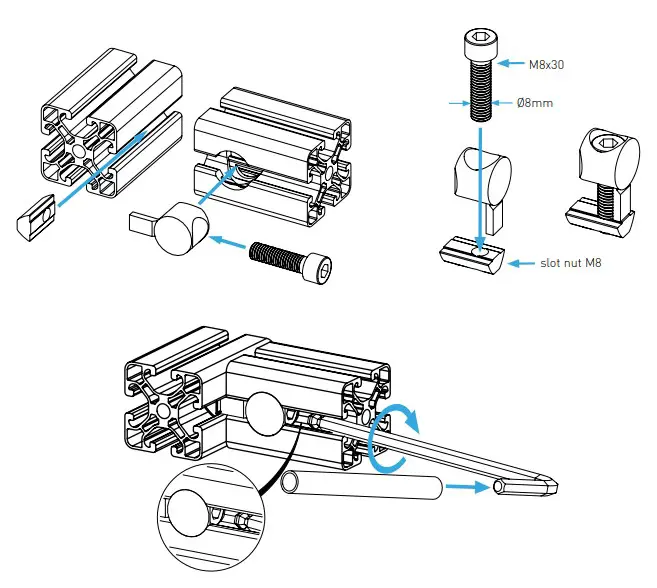 M8x30

Ø8mm

slot nut M8