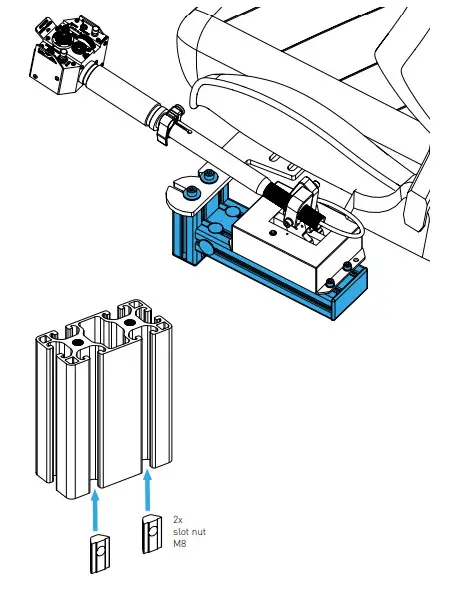 2x
slot nut
M8