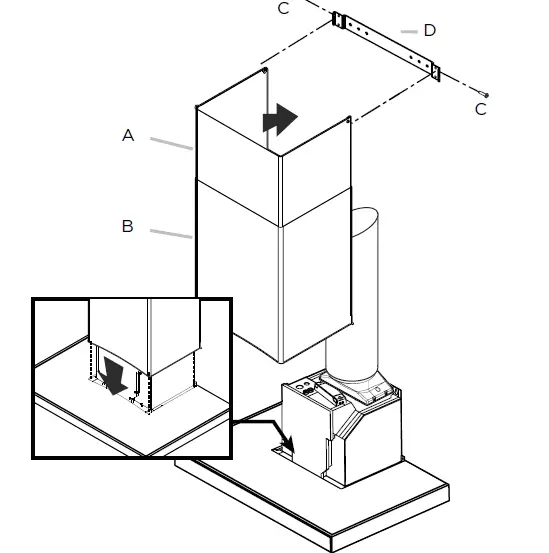 C
D
C
A
B