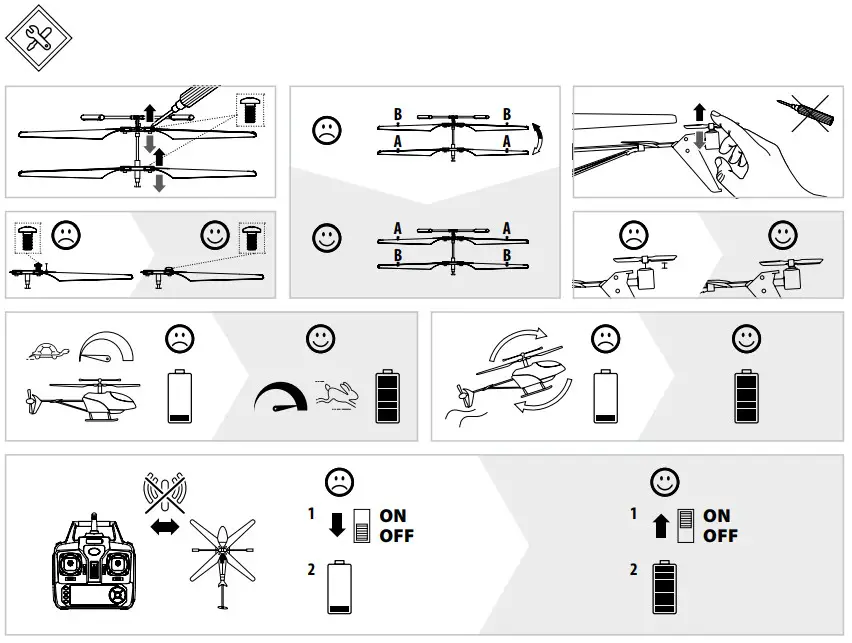 B B
A A

A A
B B

1 ON OFF
2

1 ON OFF
2