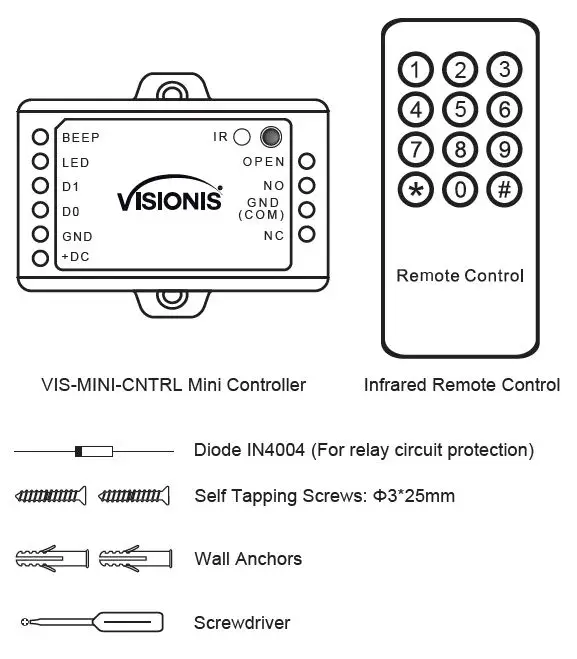 BEEP
LED
D1
D0
GND
+DC
IR
OPEN
NO
GND (COM)
NC
VISIONIS

1 2 3
4 5 6
7 8 9
* 0 #

Remote Control

VIS-MINI-CNTRL Mini Controller

Infrared Remote Control

Diode IN4004 (For relay circuit protection)

Self Tapping Screws: Φ3*25mm

Wall Anchors

Screwdriver