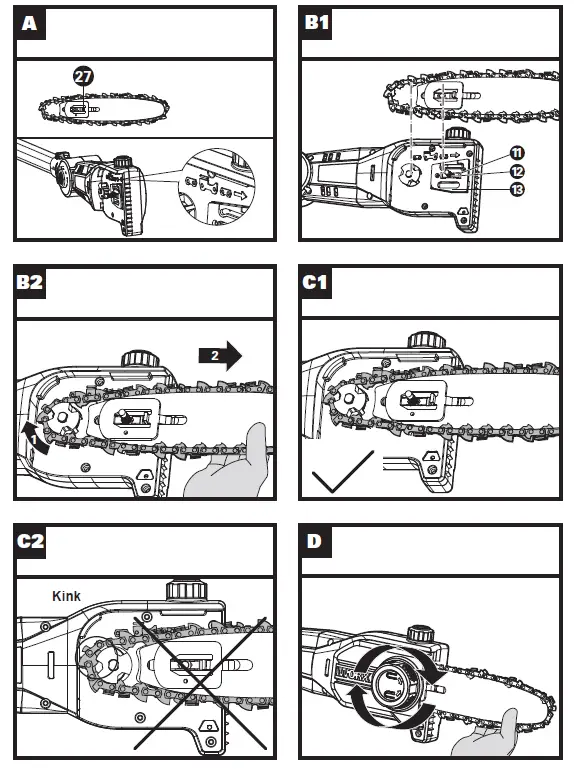 A

27

B1

11

12

13

B2

2

1

C1

C2

Kink

D

WORX