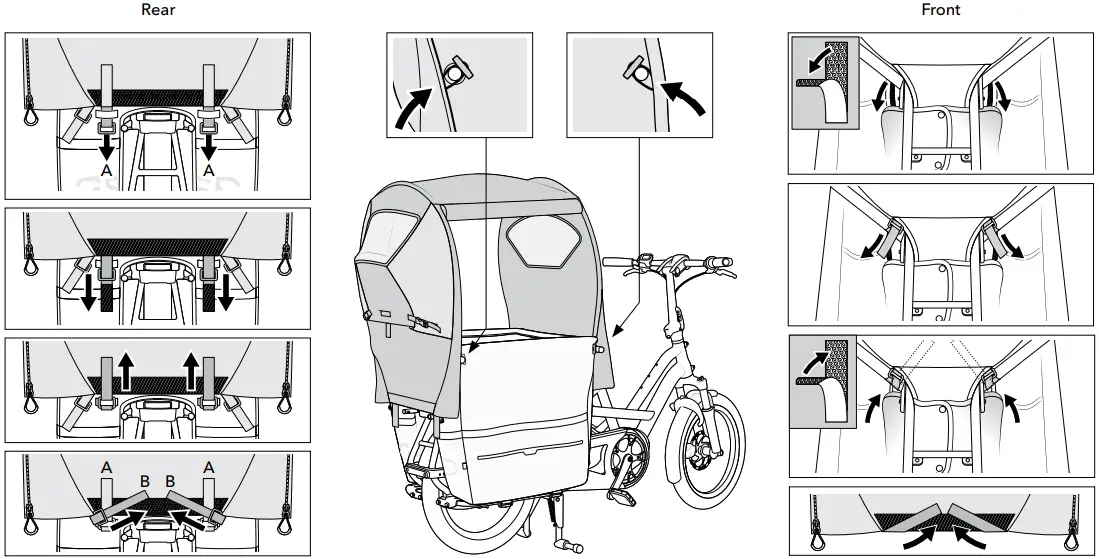 Rear

A A

A B B A

Front