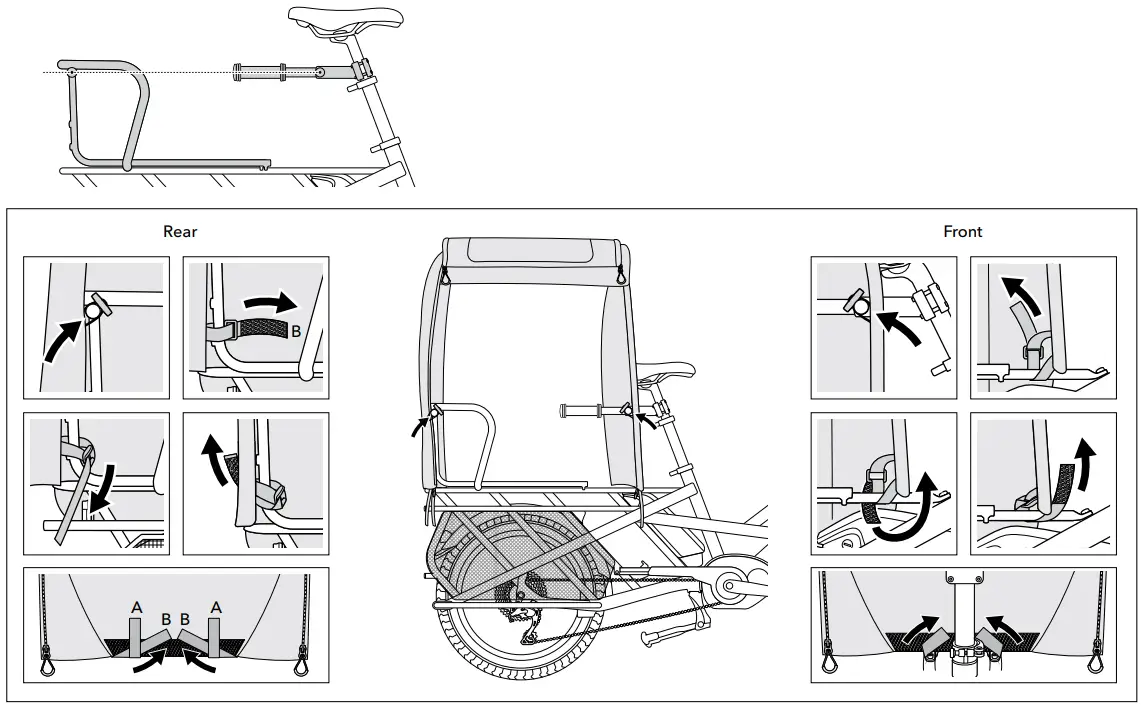 Rear

B

A B B A

Front