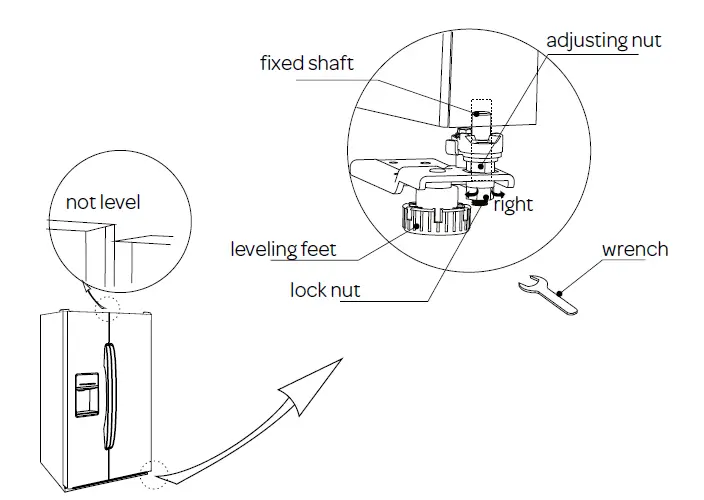 adjusting nut

fixed shaft

not level

right

leveling feet

wrench

lock nut