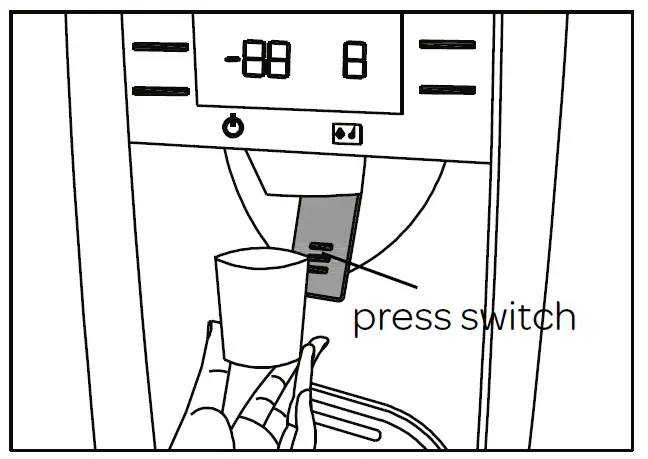 -88 8

press switch