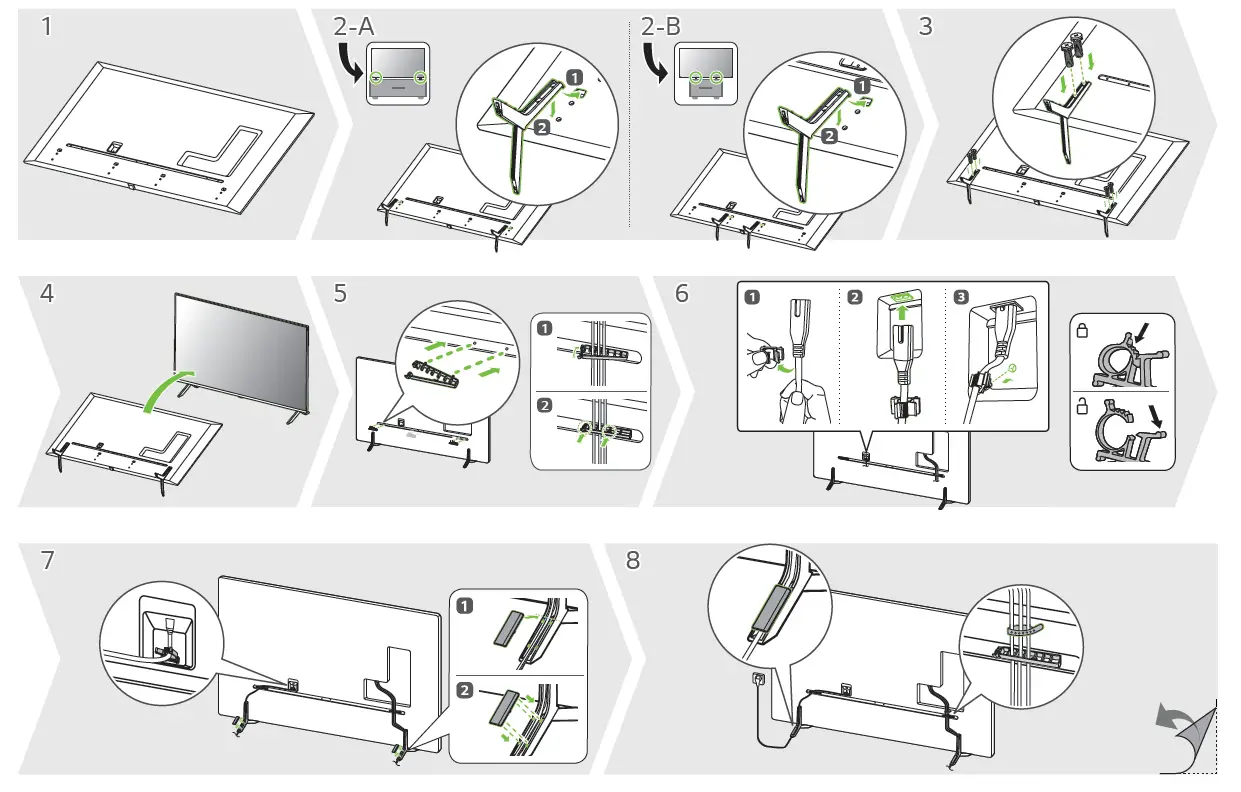 1

2-A

1
2

2-B

1
2

3

4

5

1
2

6

1
2
3

7

1
2

8