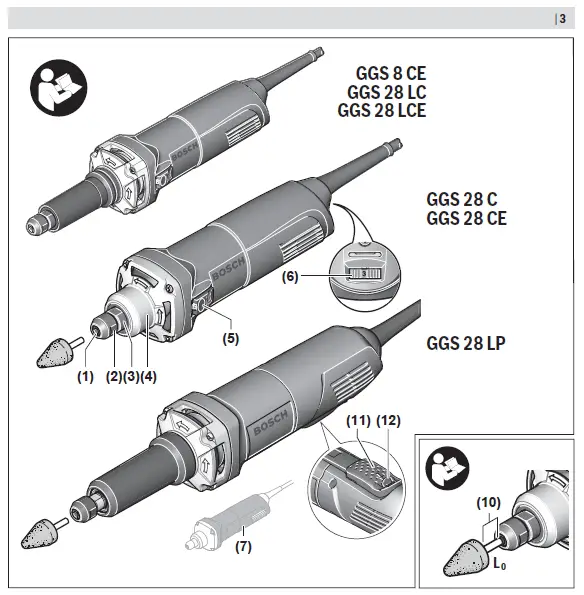 | 3

GGS 8 CE
GGS 28 LC
GGS 28 LCE

BOSCH

GGS 28 C
GGS 28 CE

BOSCH

(6)

3

(5)

(1) (2)(3)(4)

GGS 28 LP

BOSCH

(11) (12)

(7)

(10)

$L_0$