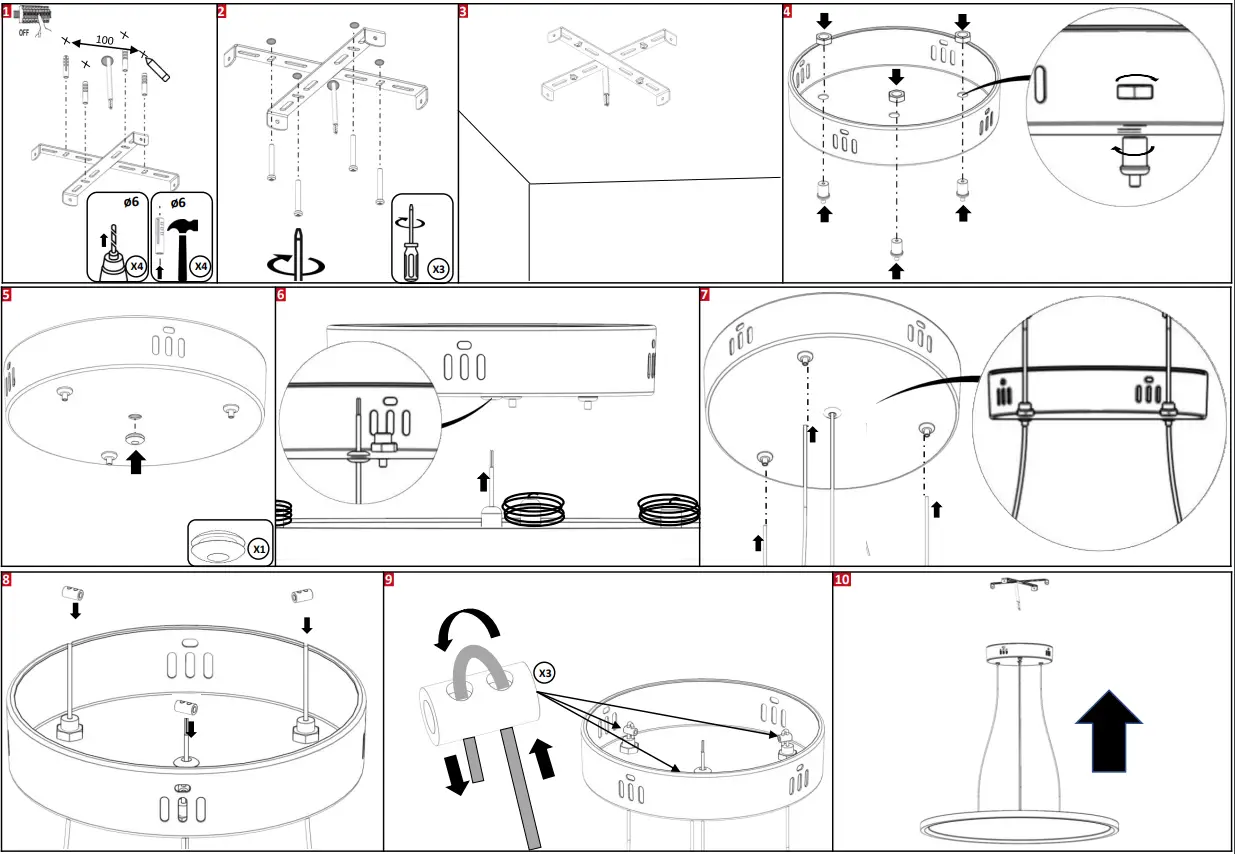 1
OFF
100
ø6
X4
ø6
X4
2
X3
3
4
5
X1
6
7
8
9
X3
10