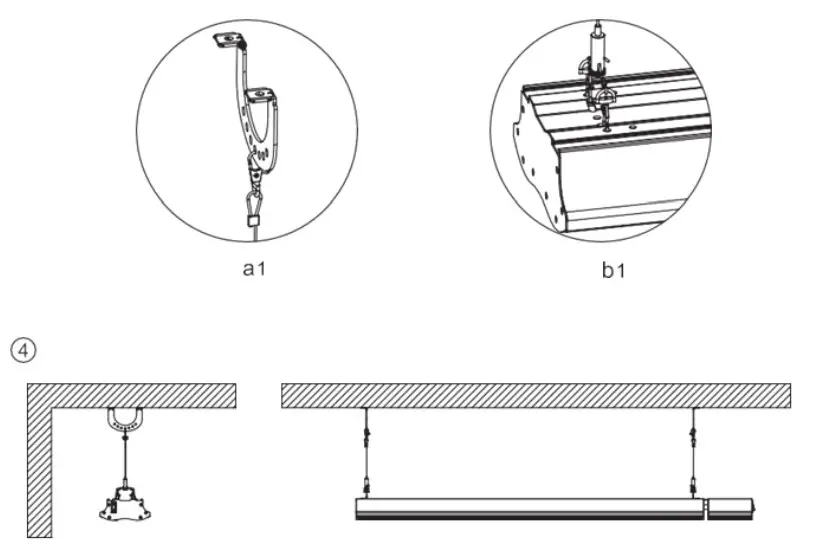 a1

b1

④