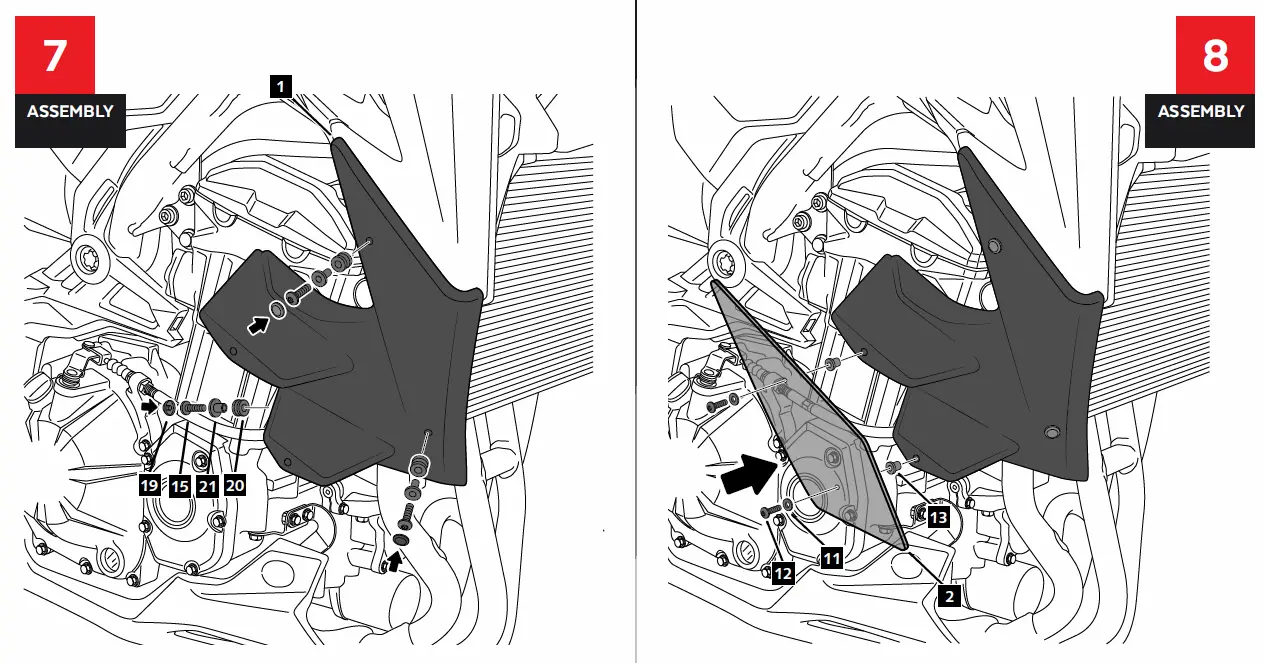 7
ASSEMBLY
1
19 15 21 20

8
ASSEMBLY
13
12 11
2