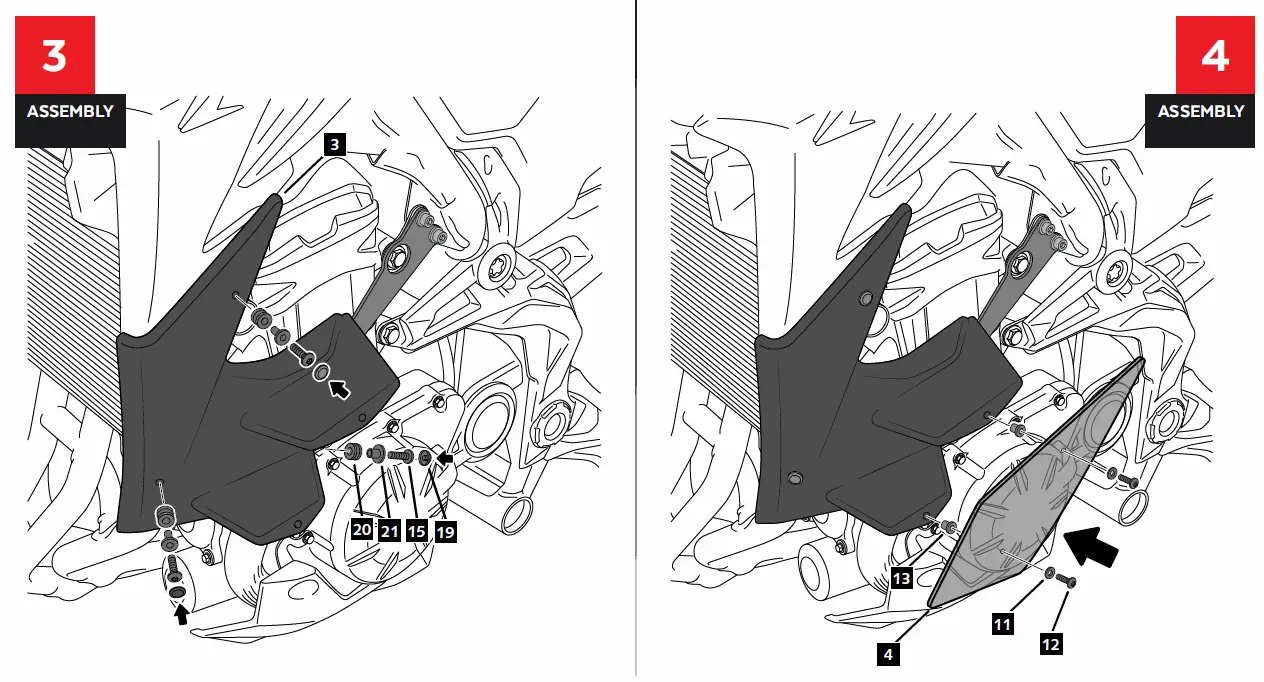 3
ASSEMBLY
3
20
21
15
19

4
ASSEMBLY
13
4
11
12