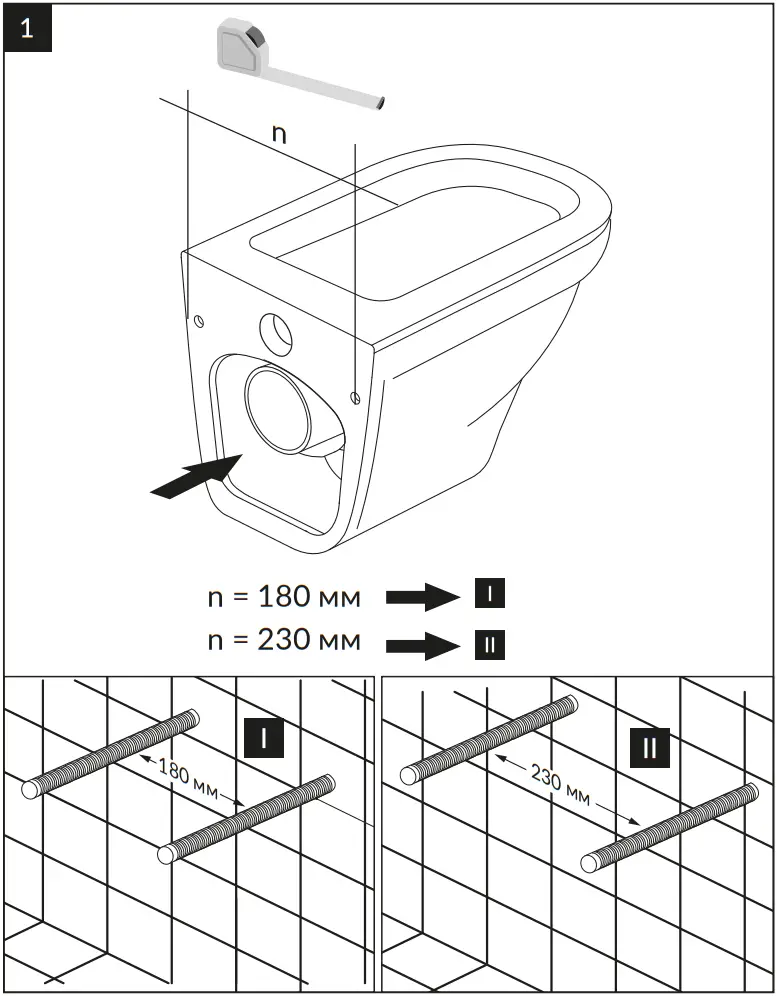 1

n

n = 180 мм I

n = 230 мм II

I

180 мм

II

230 мм