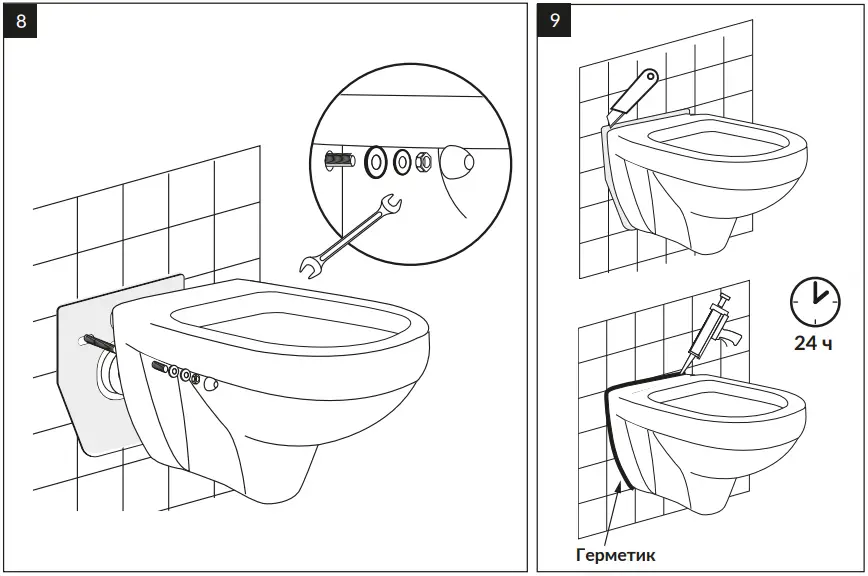 8

9

24 ч

Герметик