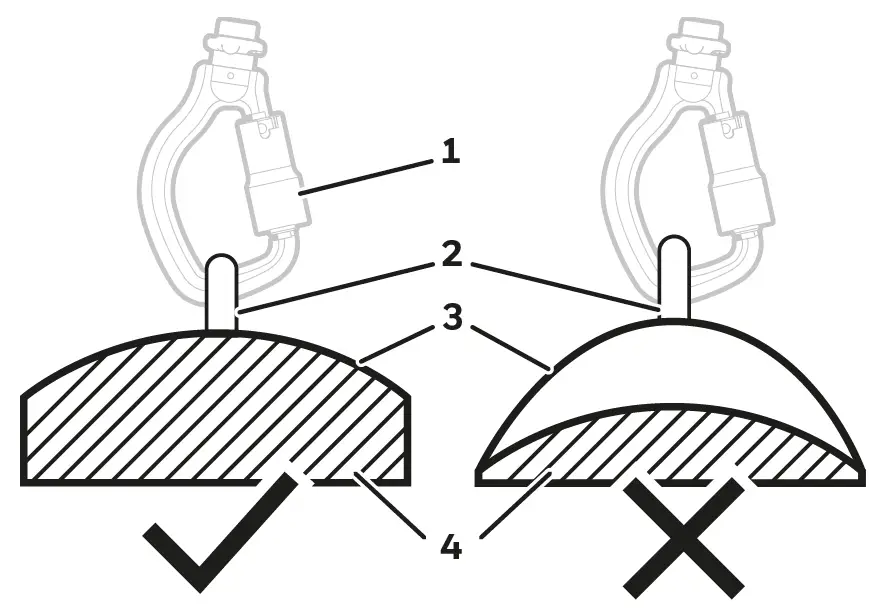 1
2
3
4