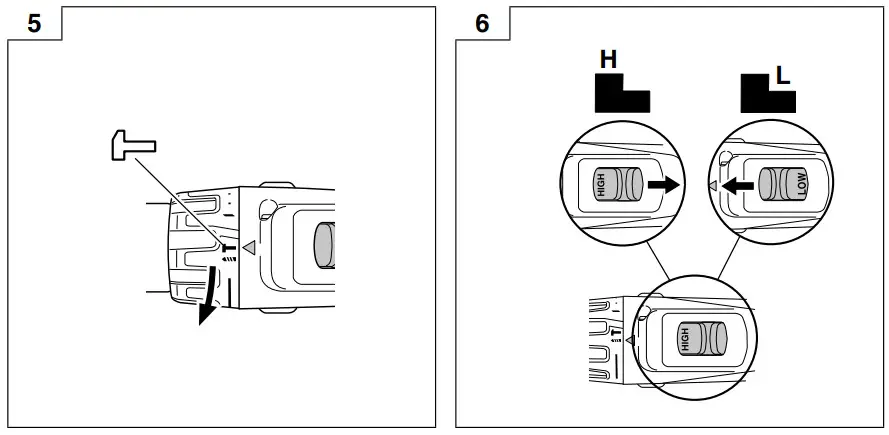 5

6

H

L

HIGH

LOW

HIGH