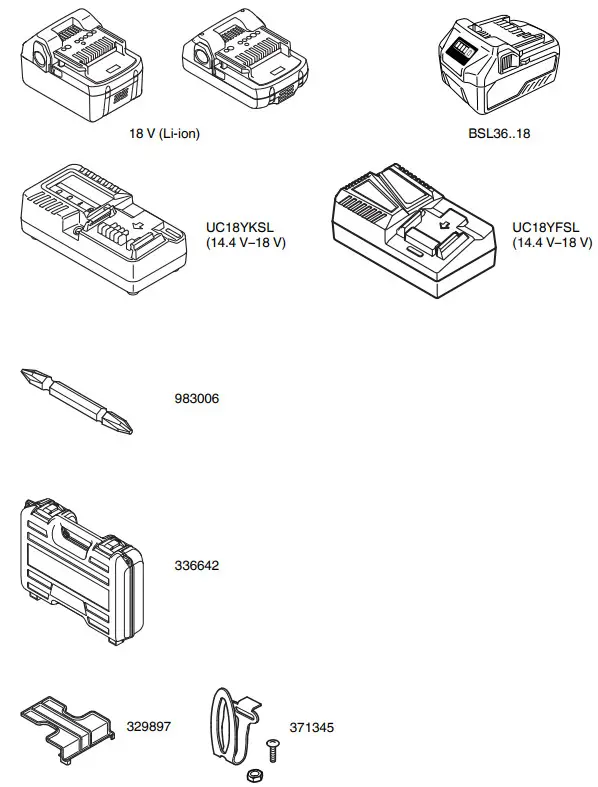 18 V (Li-ion)

BSL36..18

UC18YKSL
(14.4 V–18 V)

UC18YFSL
(14.4 V–18 V)

983006

336642

329897

371345