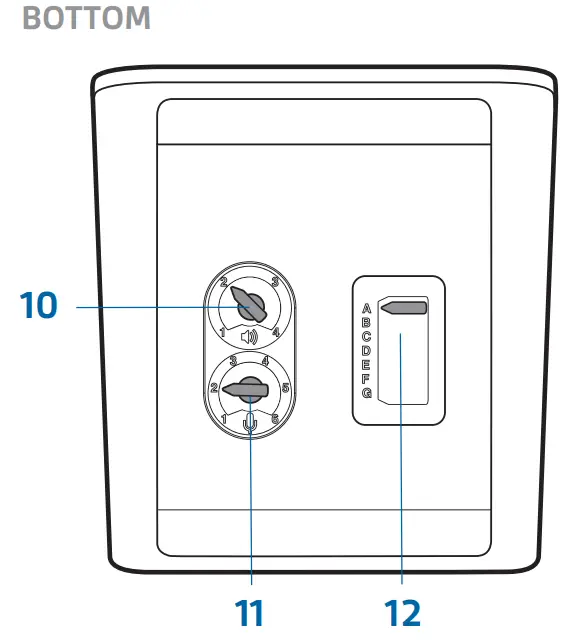 BOTTOM

10

2 3
1 4

3 4
2 5
1 6

A
B
C
D
E
F
G

11

12