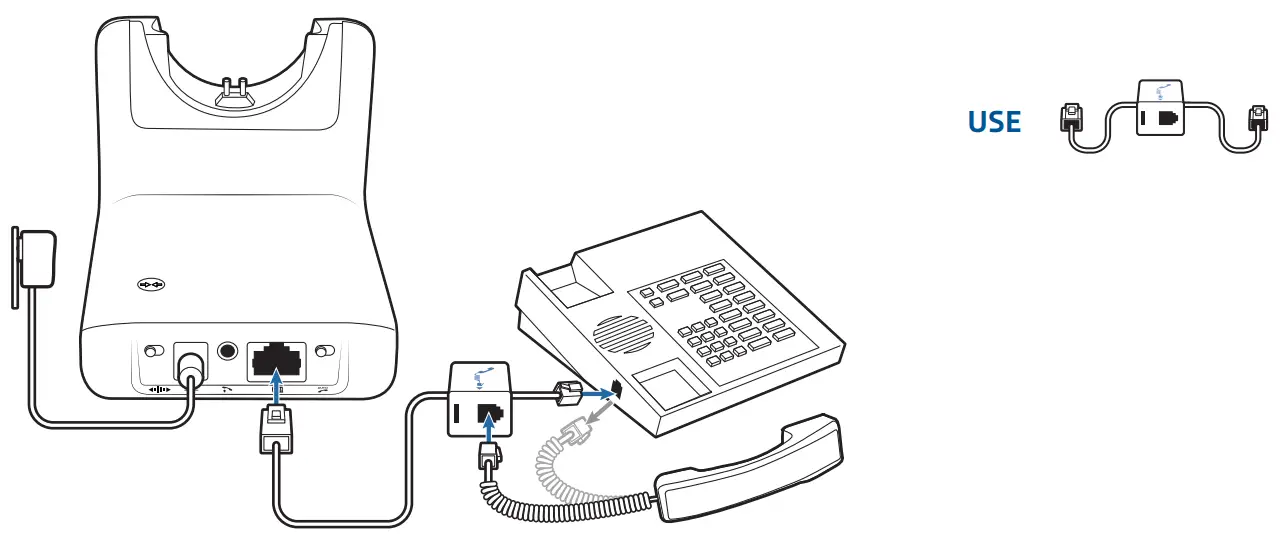 USE