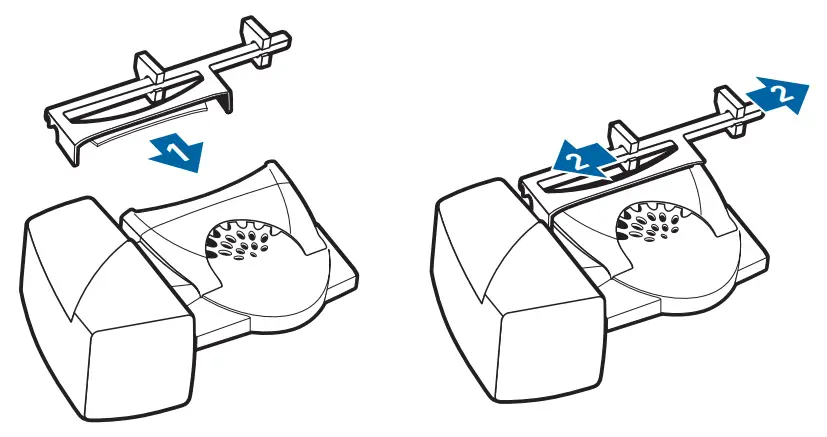 1

2

2