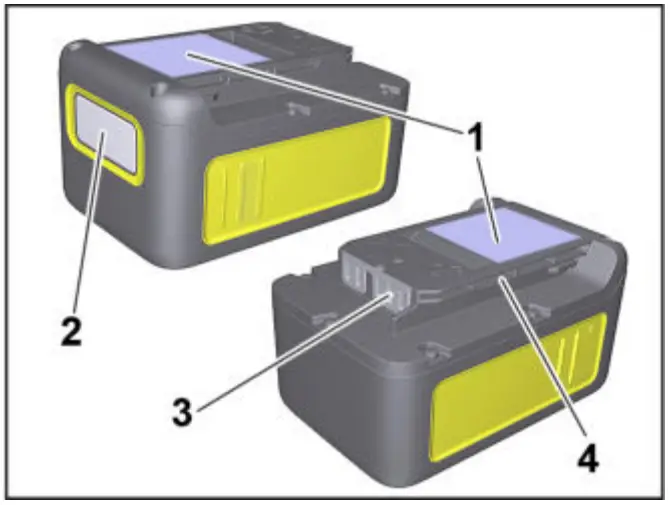 1
2
3
4