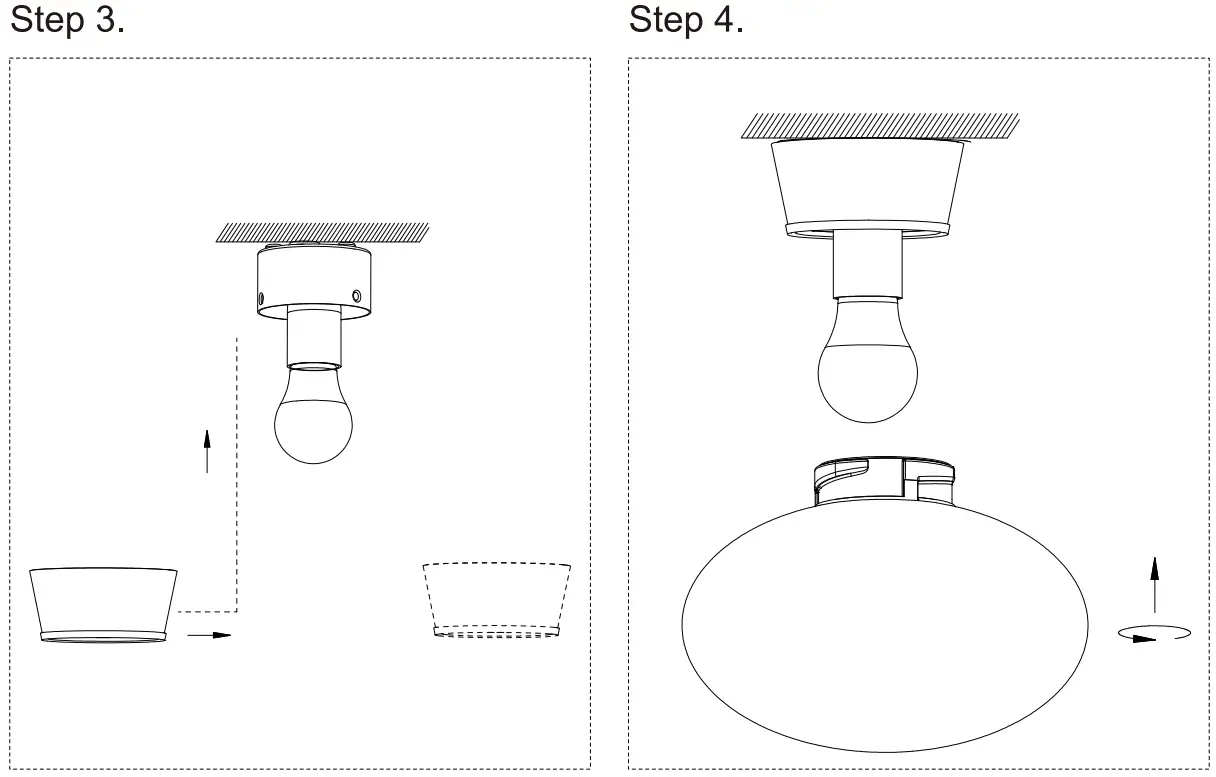 Step 3.

Step 4.