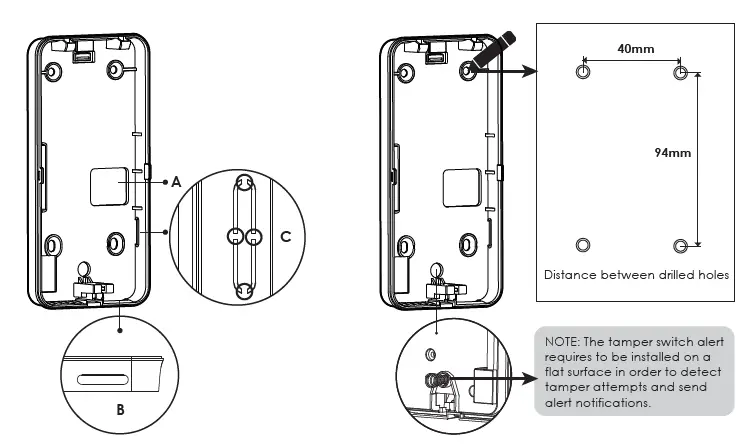 A

C

B

40mm

94mm

Distance between drilled holes

NOTE: The tamper switch alert requires to be installed on a flat surface in order to detect tamper attempts and send alert notifications.